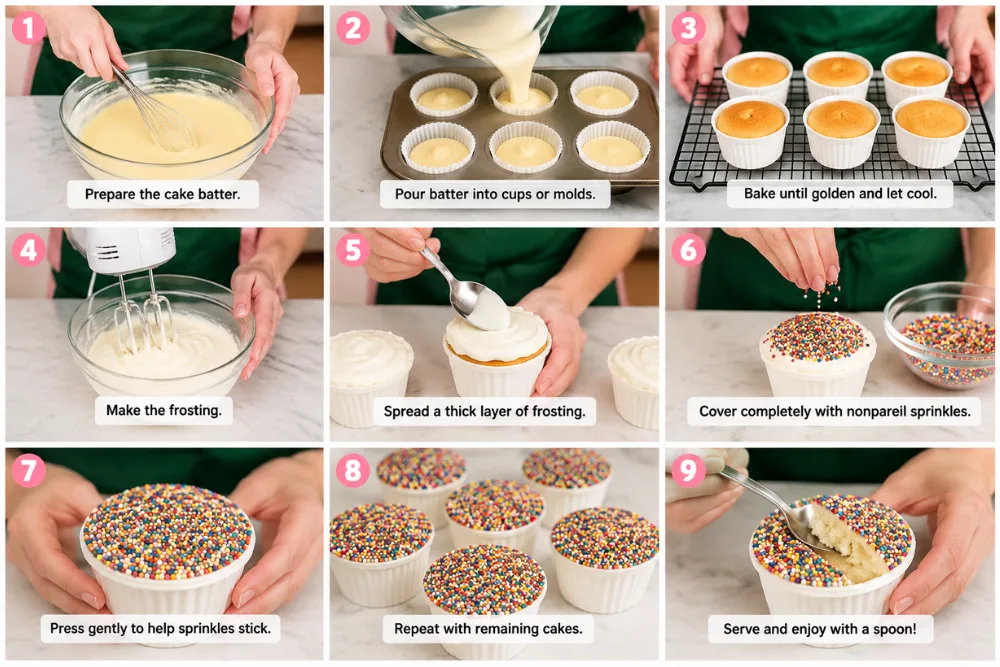 1
Prepare the cake batter.

2
Pour batter into cups or molds.

3
Bake until golden and let cool.

4
Make the frosting.

5
Spread a thick layer of frosting.

6
Cover completely with nonpareil sprinkles.

7
Press gently to help sprinkles stick.

8
Repeat with remaining cakes.

9
Serve and enjoy with a spoon!